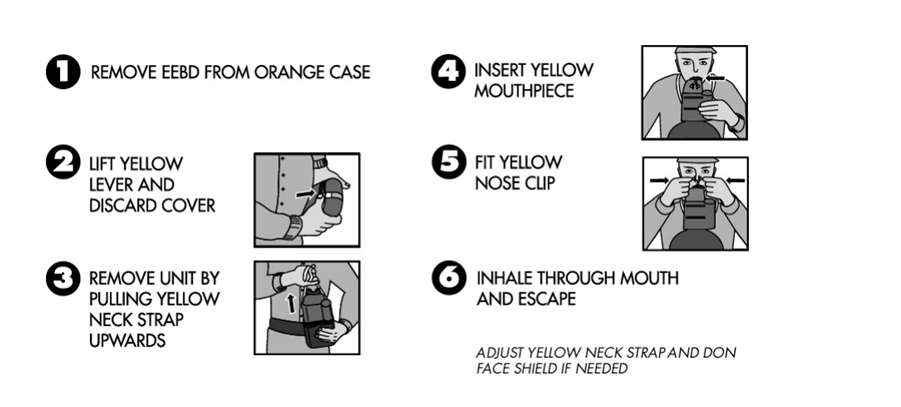 1 REMOVE EEBD FROM ORANGE CASE

2 LIFT YELLOW LEVER AND DISCARD COVER

3 REMOVE UNIT BY PULLING YELLOW NECK STRAP UPWARDS

4 INSERT YELLOW MOUTHPIECE

5 FIT YELLOW NOSE CLIP

6 INHALE THROUGH MOUTH AND ESCAPE

ADJUST YELLOW NECK STRAP AND DON FACE SHIELD IF NEEDED