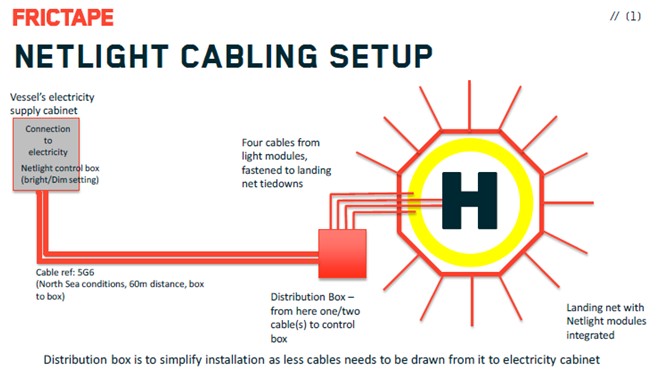 FRICTAPE

// (1)

NETLIGHT CABLING SETUP

Vessel's electricity supply cabinet

Connection to electricity

Netlight control box (bright/Dim setting)

Four cables from light modules, fastened to landing net tiedowns

H

Cable ref: 5G6 (North Sea conditions, 60m distance, box to box)

Distribution Box – from here one/two cable(s) to control box

Landing net with Netlight modules integrated

Distribution box is to simplify installation as less cables needs to be drawn from it to electricity cabinet